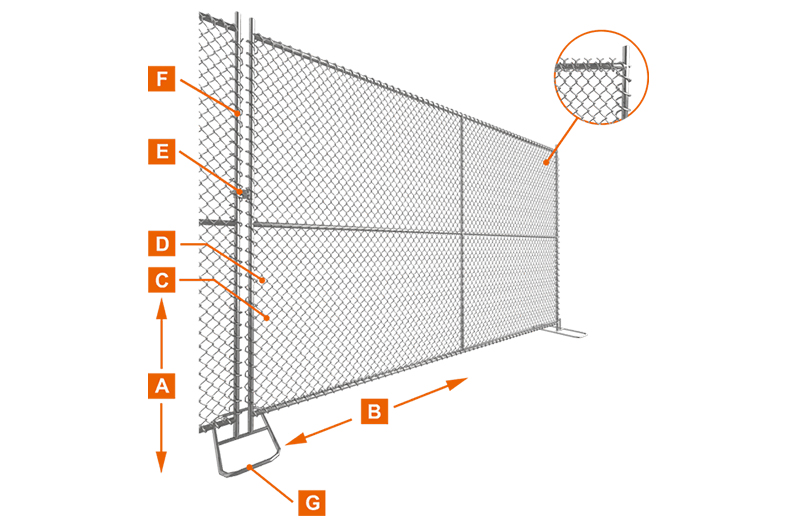 F
E
D
C
A
B
G