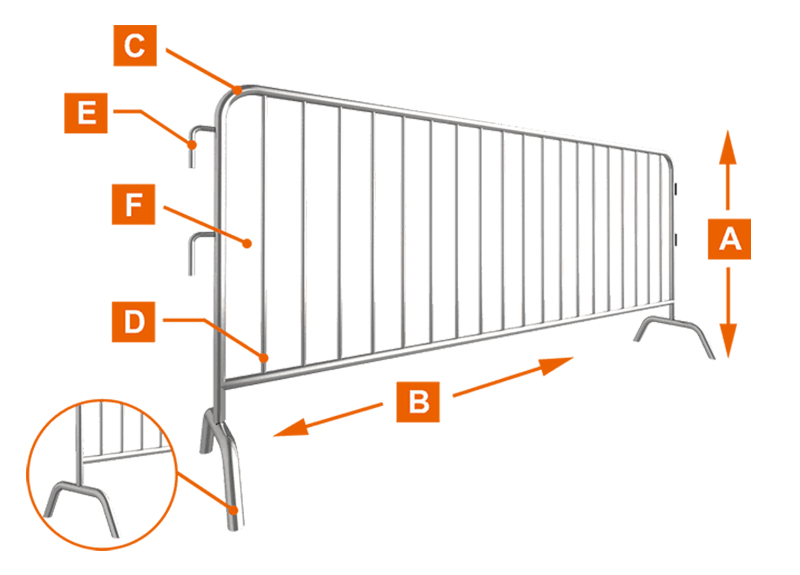 C
E
F
D
A
B